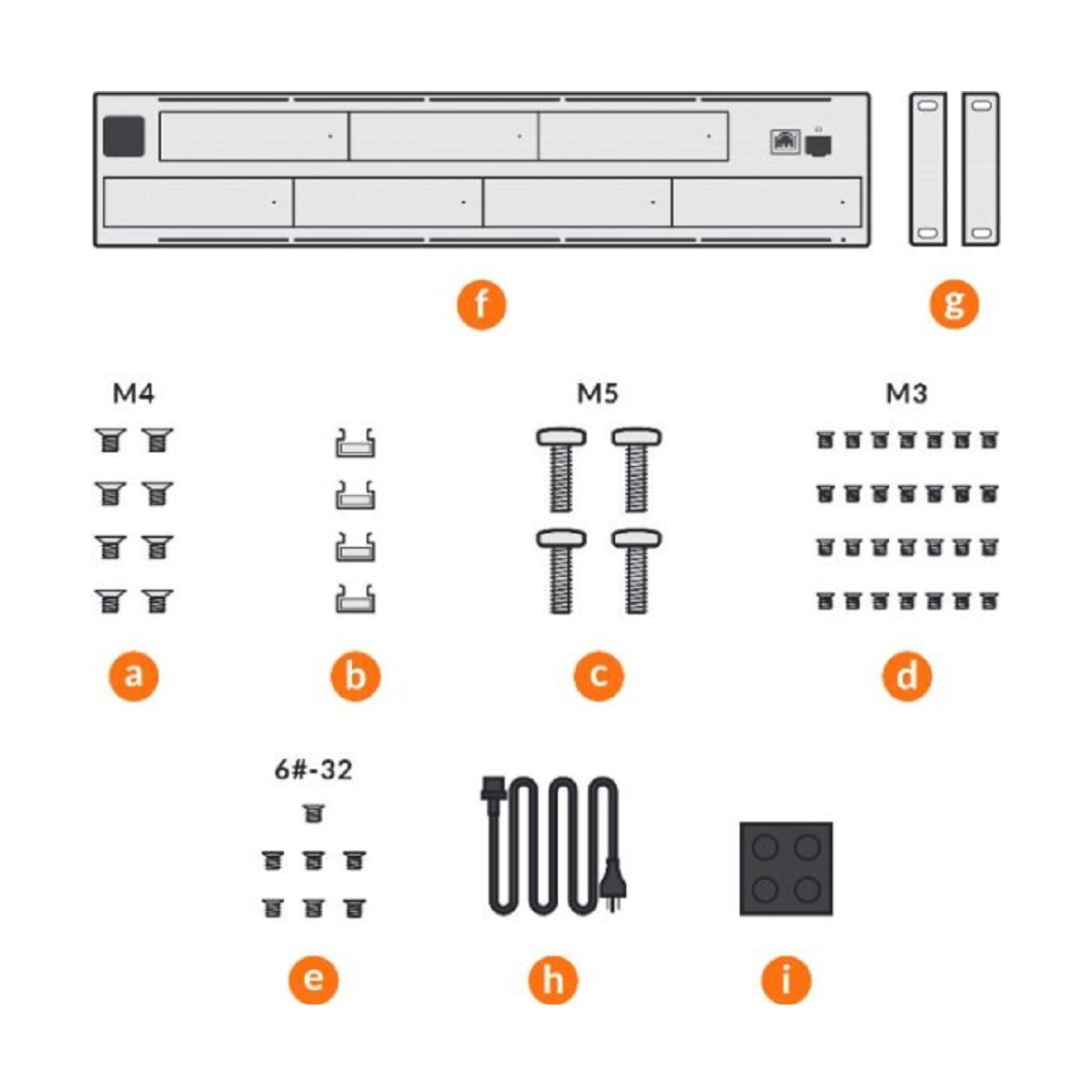 f

g

M4

M5

M3

a

b

c

d

6#-32

e

h

i